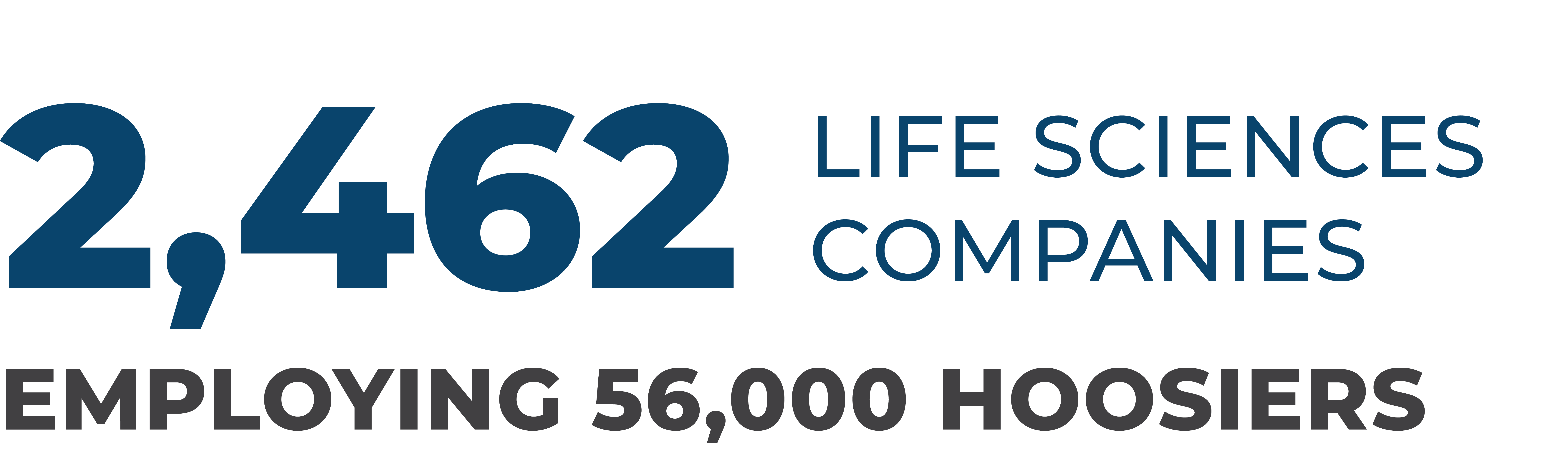 2,462 LIFE SCIENCES COMPANIES

EMPLOYING 56,000 HOOSIERS